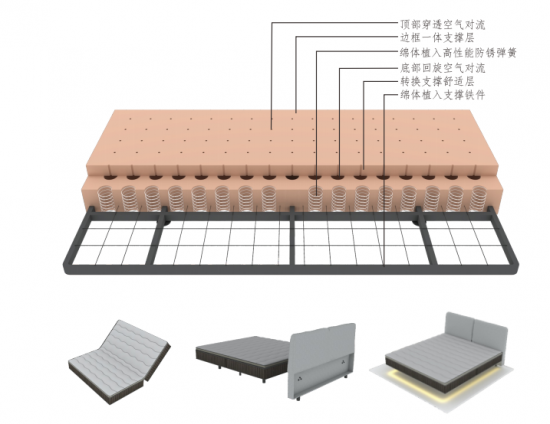 顶部穿透空气对流
边框一体支撑层
绵体植入高性能防锈弹簧
底部回旋空气对流
转换支撑舒适层
绵体植入支撑铁件